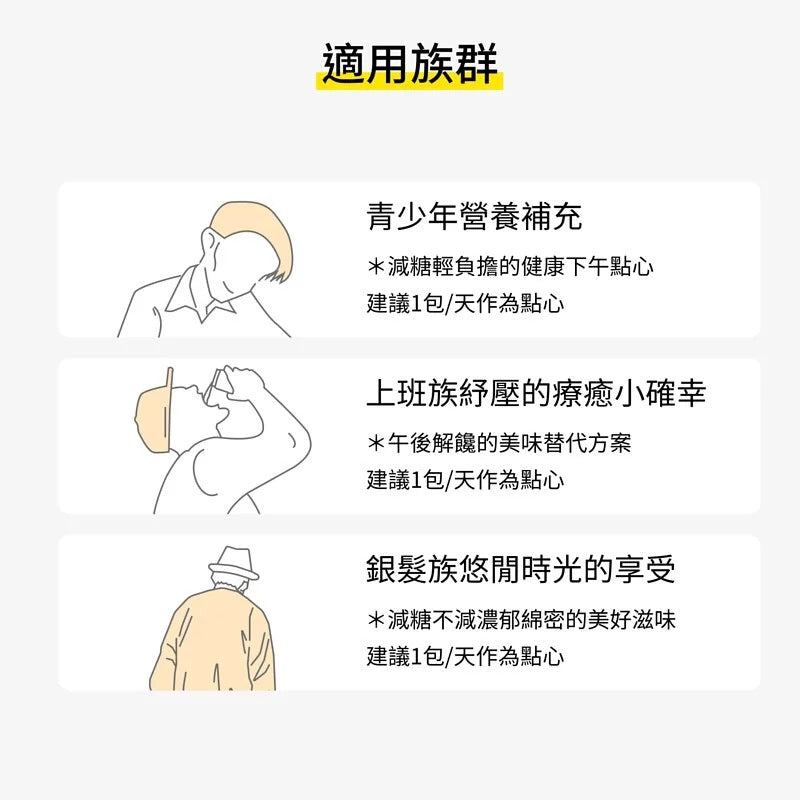 適用族群

青少年營養補充

＊減糖輕負擔的健康下午點心
建議1包/天作為點心

上班族紓壓的療癒小確幸

＊午後解饞的美味替代方案
建議1包/天作為點心

銀髮族悠閒時光的享受

＊減糖不減濃郁綿密的美好滋味
建議1包/天作為點心