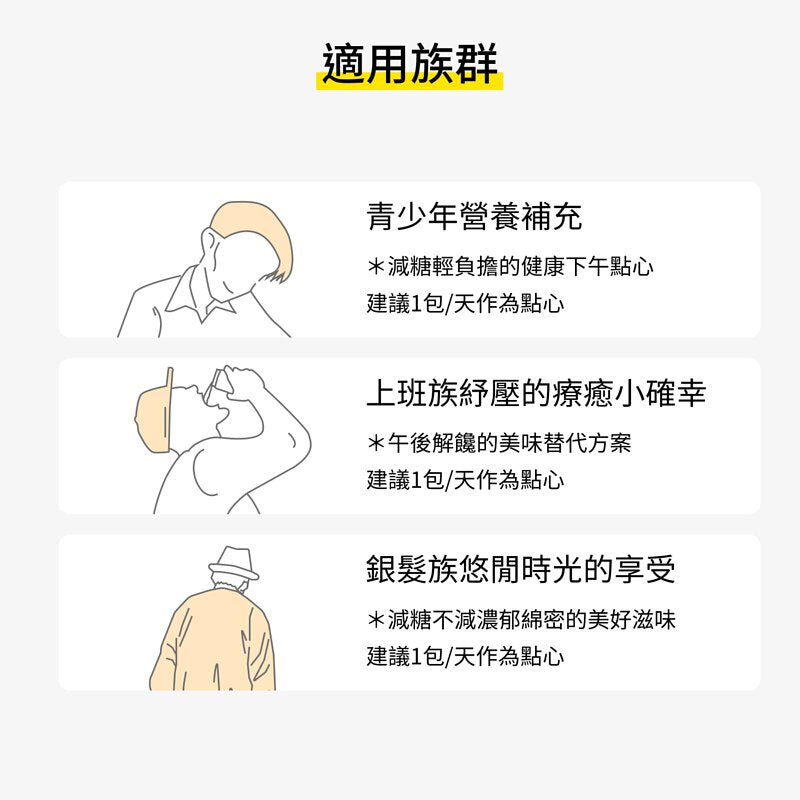 適用族群

青少年營養補充

＊減糖輕負擔的健康下午點心
建議1包/天作為點心

上班族紓壓的療癒小確幸

＊午後解饞的美味替代方案
建議1包/天作為點心

銀髮族悠閒時光的享受

＊減糖不減濃郁綿密的美好滋味
建議1包/天作為點心