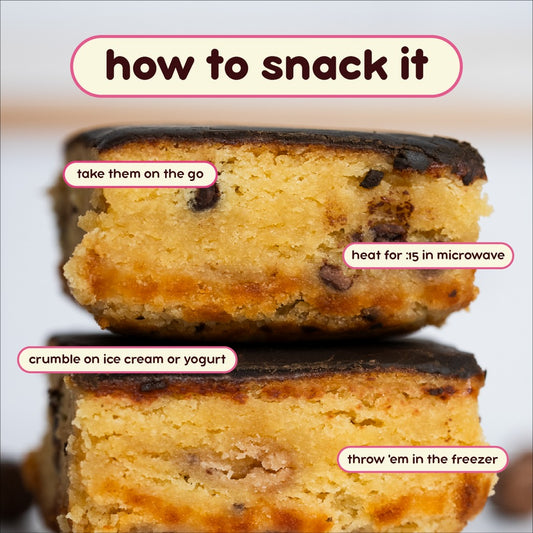 how to snack it

take them on the go

heat for :15 in microwave

crumble on ice cream or yogurt

throw 'em in the freezer